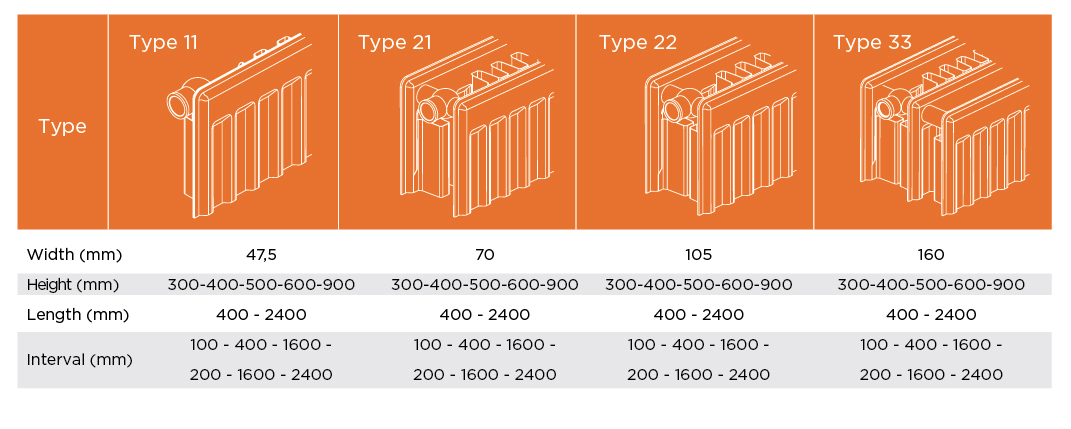 | Type | Type 11 | Type 21 | Type 22 | Type 33 |
|---|---|---|---|---|
| Width (mm) | 47,5 | 70 | 105 | 160 |
| Height (mm) | 300-400-500-600-900 | 300-400-500-600-900 | 300-400-500-600-900 | 300-400-500-600-900 |
| Length (mm) | 400 - 2400 | 400 - 2400 | 400 - 2400 | 400 - 2400 |
| Interval (mm) | 100 - 400 - 1600 - 200 - 1600 - 2400 | 100 - 400 - 1600 - 200 - 1600 - 2400 | 100 - 400 - 1600 - 200 - 1600 - 2400 | 100 - 400 - 1600 - 200 - 1600 - 2400 |